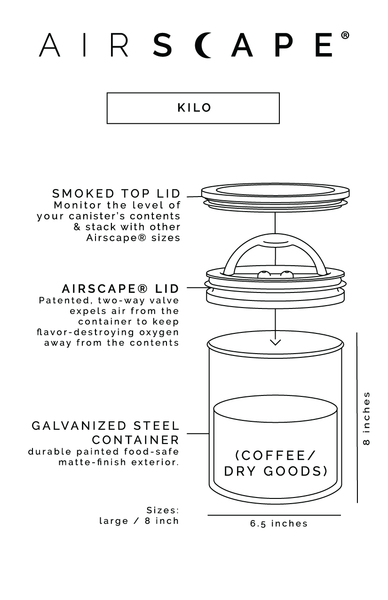 AIRSCAPE®

KILO

SMOKED TOP LID
Monitor the level of your canister's contents & stack with other Airscape® sizes

AIRSCAPE® LID
Patented, two-way valve expels air from the container to keep flavor-destroying oxygen away from the contents

GALVANIZED STEEL CONTAINER
durable painted food-safe matte-finish exterior.

(COFFEE/ DRY GOODS)

8 inches

Sizes:
large / 8 inch

6.5 inches